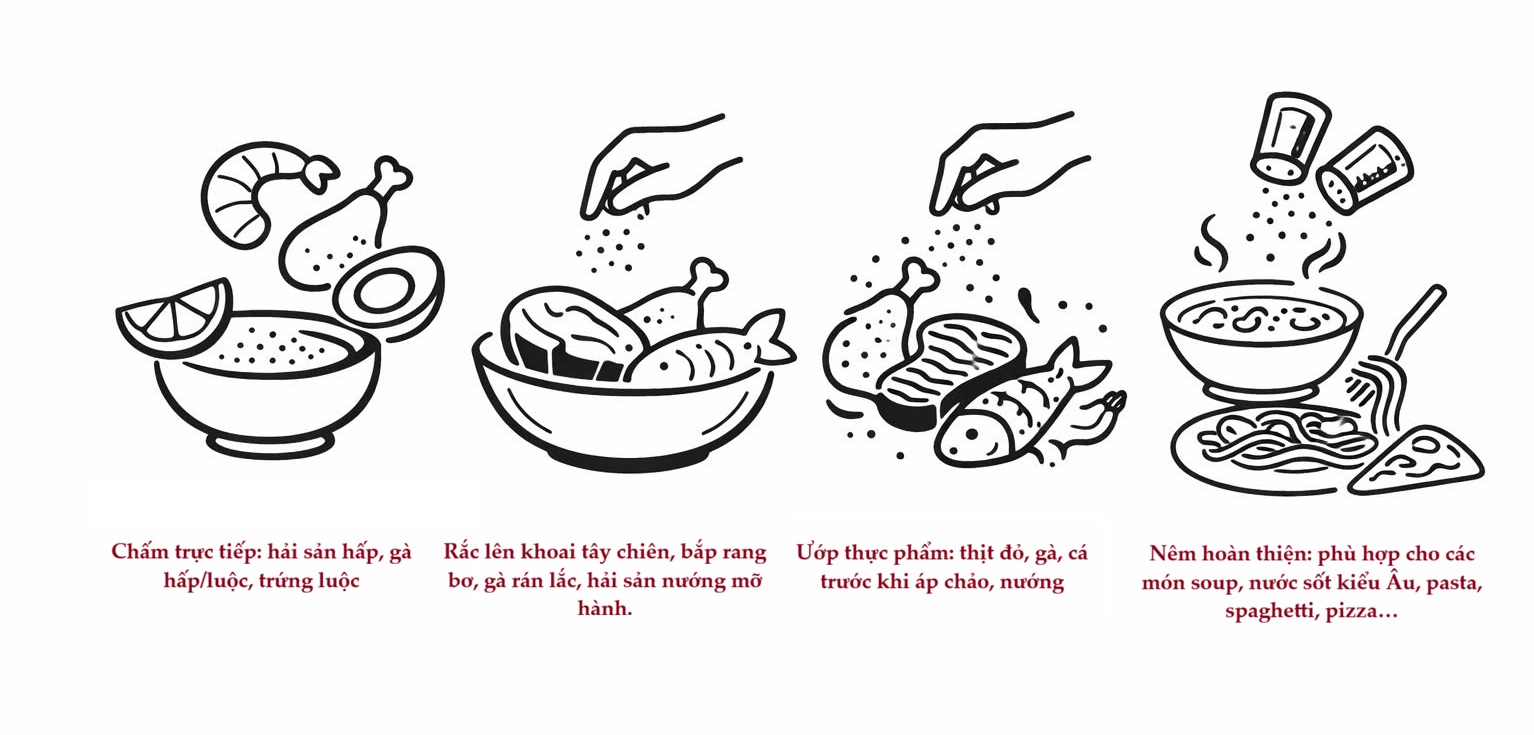 Chấm trực tiếp: hải sản hấp, gà hấp/luộc, trứng luộc

Rắc lên khoai tây chiên, bắp rang bơ, gà rán lắc, hải sản nướng mỡ hành.

Ướp thực phẩm: thịt đỏ, gà, cá trước khi áp chảo, nướng

Nêm hoàn thiện: phù hợp cho các món soup, nước sốt kiểu Âu, pasta, spaghetti, pizza…