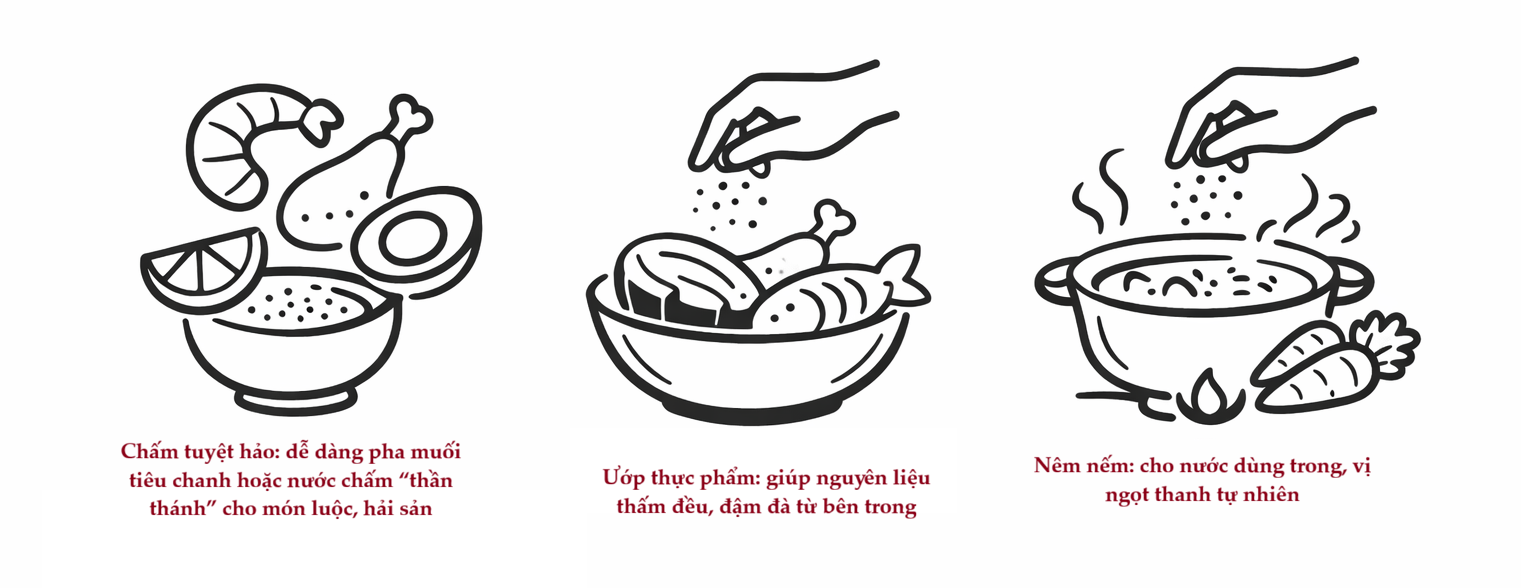 Chấm tuyệt hảo: dễ dàng pha muối tiêu chanh hoặc nước chấm “thần thánh” cho món luộc, hải sản

Ướp thực phẩm: giúp nguyên liệu thấm đều, đậm đà từ bên trong

Nêm nếm: cho nước dùng trong, vị ngọt thanh tự nhiên